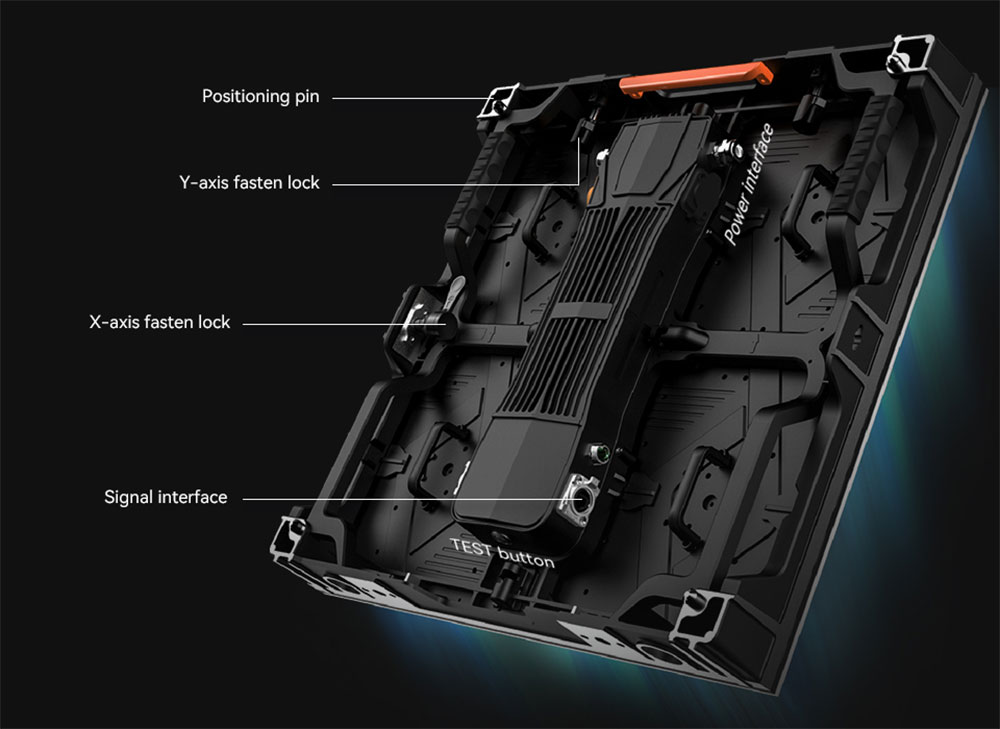 Positioning pin

Y-axis fasten lock

Power interface

X-axis fasten lock

Signal interface

TEST button