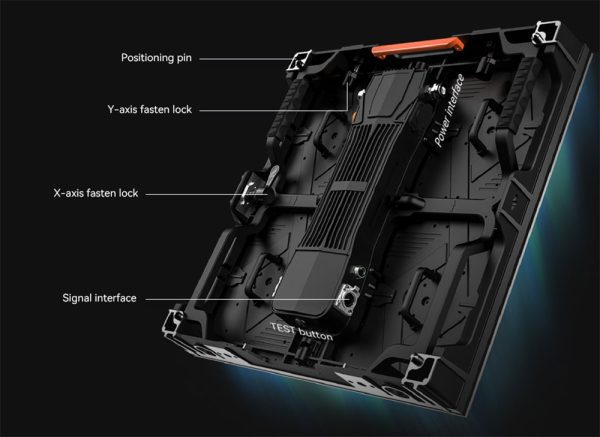 Positioning pin

Y-axis fasten lock

Power interface

X-axis fasten lock

Signal interface

TEST button